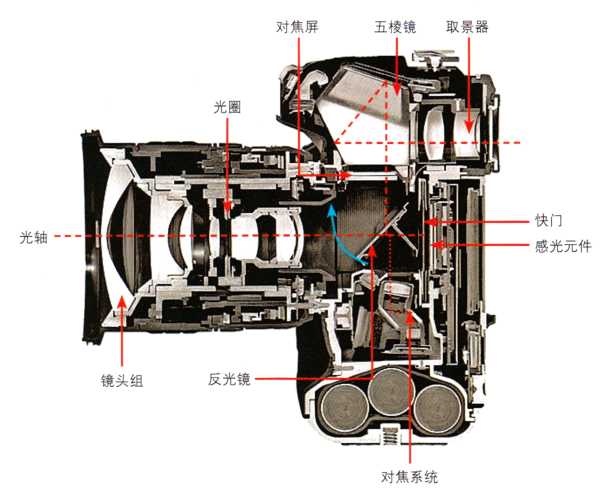 对焦屏
五棱镜
取景器
光圈
光轴
快门
感光元件
镜头组
反光镜
对焦系统